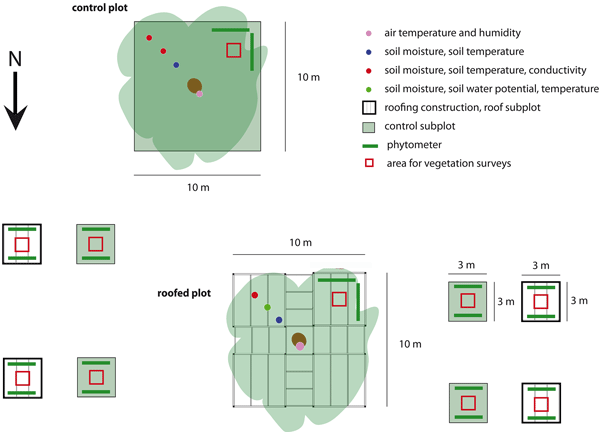 control plot

N

10 m

10 m

air temperature and humidity
soil moisture, soil temperature
soil moisture, soil temperature, conductivity
soil moisture, soil water potential, temperature
roofing construction, roof subplot
control subplot
phytometer
area for vegetation surveys

10 m

roofed plot

10 m

3 m

3 m

3 m

3 m