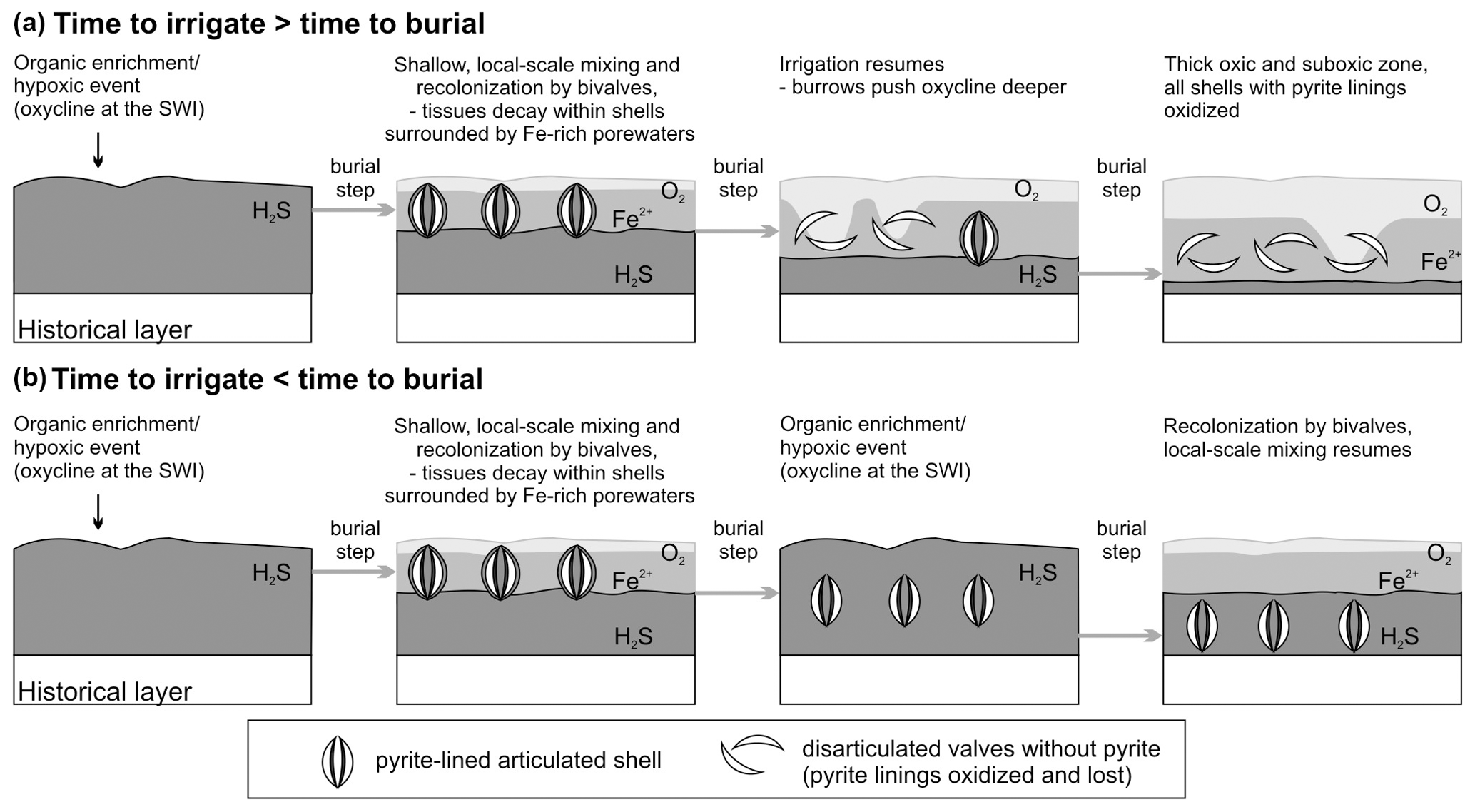 (a) Time to irrigate > time to burial

Organic enrichment/ hypoxic event (oxycline at the SWI)

$H_2S$

Historical layer

burial step

Shallow, local-scale mixing and recolonization by bivalves, - tissues decay within shells surrounded by Fe-rich porewaters

$O_2$

$Fe^{2+}$

$H_2S$

burial step

Irrigation resumes - burrows push oxycline deeper

$O_2$

$H_2S$

burial step

Thick oxic and suboxic zone, all shells with pyrite linings oxidized

$O_2$

$Fe^{2+}$

(b) Time to irrigate < time to burial

Organic enrichment/ hypoxic event (oxycline at the SWI)

$H_2S$

Historical layer

burial step

Shallow, local-scale mixing and recolonization by bivalves, - tissues decay within shells surrounded by Fe-rich porewaters

$O_2$

$Fe^{2+}$

$H_2S$

burial step

Organic enrichment/ hypoxic event (oxycline at the SWI)

$H_2S$

burial step

Recolonization by bivalves, local-scale mixing resumes

$O_2$

$Fe^{2+}$

$H_2S$

pyrite-lined articulated shell

disarticulated valves without pyrite (pyrite linings oxidized and lost)