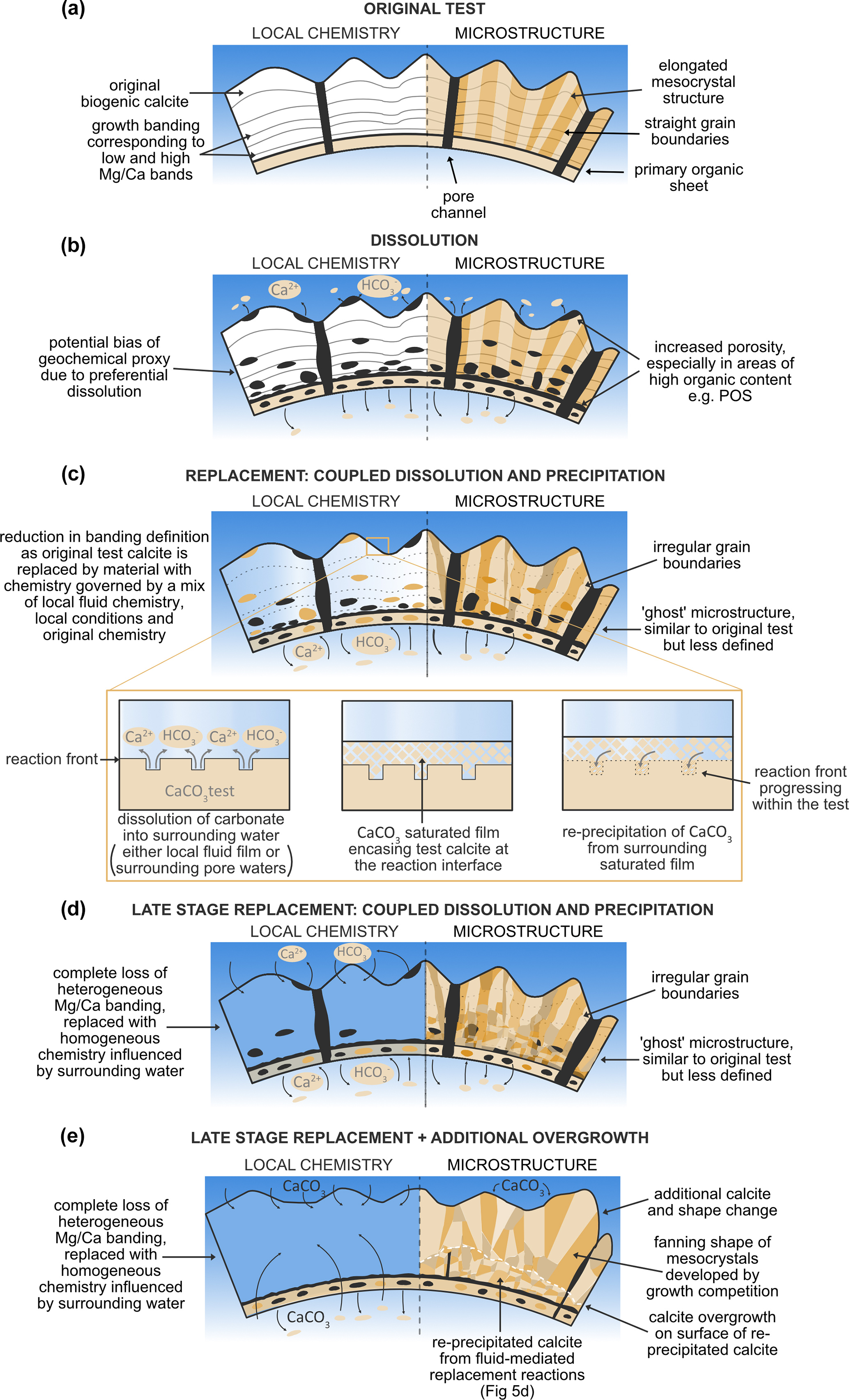 (a)
ORIGINAL TEST
LOCAL CHEMISTRY MICROSTRUCTURE
original biogenic calcite
growth banding corresponding to low and high Mg/Ca bands
elongated mesocrystal structure
straight grain boundaries
primary organic sheet
pore channel

(b)
DISSOLUTION
LOCAL CHEMISTRY MICROSTRUCTURE
$Ca^{2+}$ $HCO_3^-$
potential bias of geochemical proxy due to preferential dissolution
increased porosity, especially in areas of high organic content e.g. POS

(c)
REPLACEMENT: COUPLED DISSOLUTION AND PRECIPITATION
LOCAL CHEMISTRY MICROSTRUCTURE
reduction in banding definition as original test calcite is replaced by material with chemistry governed by a mix of local fluid chemistry, local conditions and original chemistry
irregular grain boundaries
'ghost' microstructure, similar to original test but less defined
$Ca^{2+}$ $HCO_3^-$
reaction front
$Ca^{2+}$ $HCO_3^-$ $Ca^{2+}$ $HCO_3^-$
$CaCO_3$ test
dissolution of carbonate into surrounding water (either local fluid film or surrounding pore waters)
$CaCO_3$ saturated film encasing test calcite at the reaction interface
re-precipitation of $CaCO_3$ from surrounding saturated film
reaction front progressing within the test

(d)
LATE STAGE REPLACEMENT: COUPLED DISSOLUTION AND PRECIPITATION
LOCAL CHEMISTRY MICROSTRUCTURE
$Ca^{2+}$ $HCO_3^-$
complete loss of heterogeneous Mg/Ca banding, replaced with homogeneous chemistry influenced by surrounding water
irregular grain boundaries
'ghost' microstructure, similar to original test but less defined
$Ca^{2+}$ $HCO_3^-$

(e)
LATE STAGE REPLACEMENT + ADDITIONAL OVERGROWTH
LOCAL CHEMISTRY MICROSTRUCTURE
$CaCO_3$ $CaCO_3$
complete loss of heterogeneous Mg/Ca banding, replaced with homogeneous chemistry influenced by surrounding water
additional calcite and shape change
fanning shape of mesocrystals developed by growth competition
calcite overgrowth on surface of re-precipitated calcite
$CaCO_3$
re-precipitated calcite from fluid-mediated replacement reactions (Fig 5d)