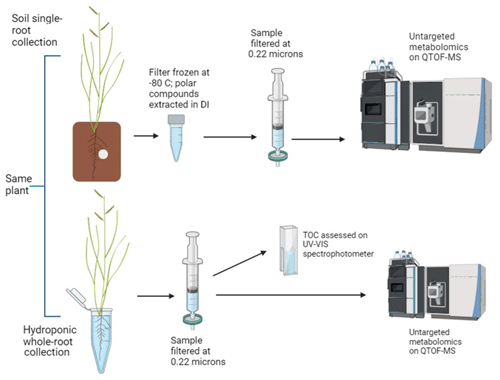 Soil single-root collection

Filter frozen at -80 C; polar compounds extracted in DI

Sample filtered at 0.22 microns

Untargeted metabolomics on QTOF-MS

Same plant

TOC assessed on UV-VIS spectrophotometer

Hydroponic whole-root collection

Sample filtered at 0.22 microns

Untargeted metabolomics on QTOF-MS