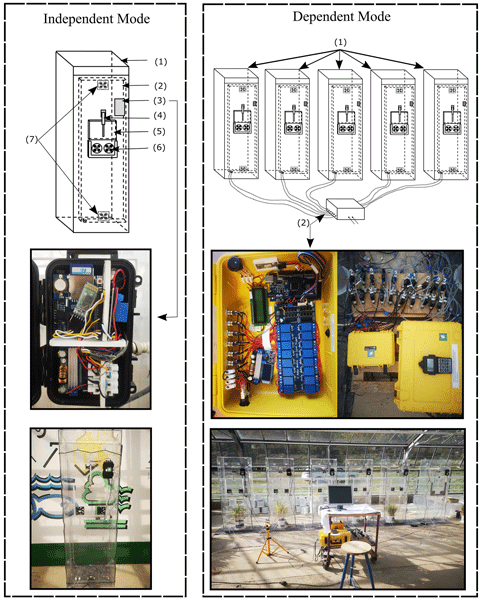 Independent Mode

(1)
(2)
(3)
(4)
(5)
(6)
(7)

Dependent Mode

(1)
(2)